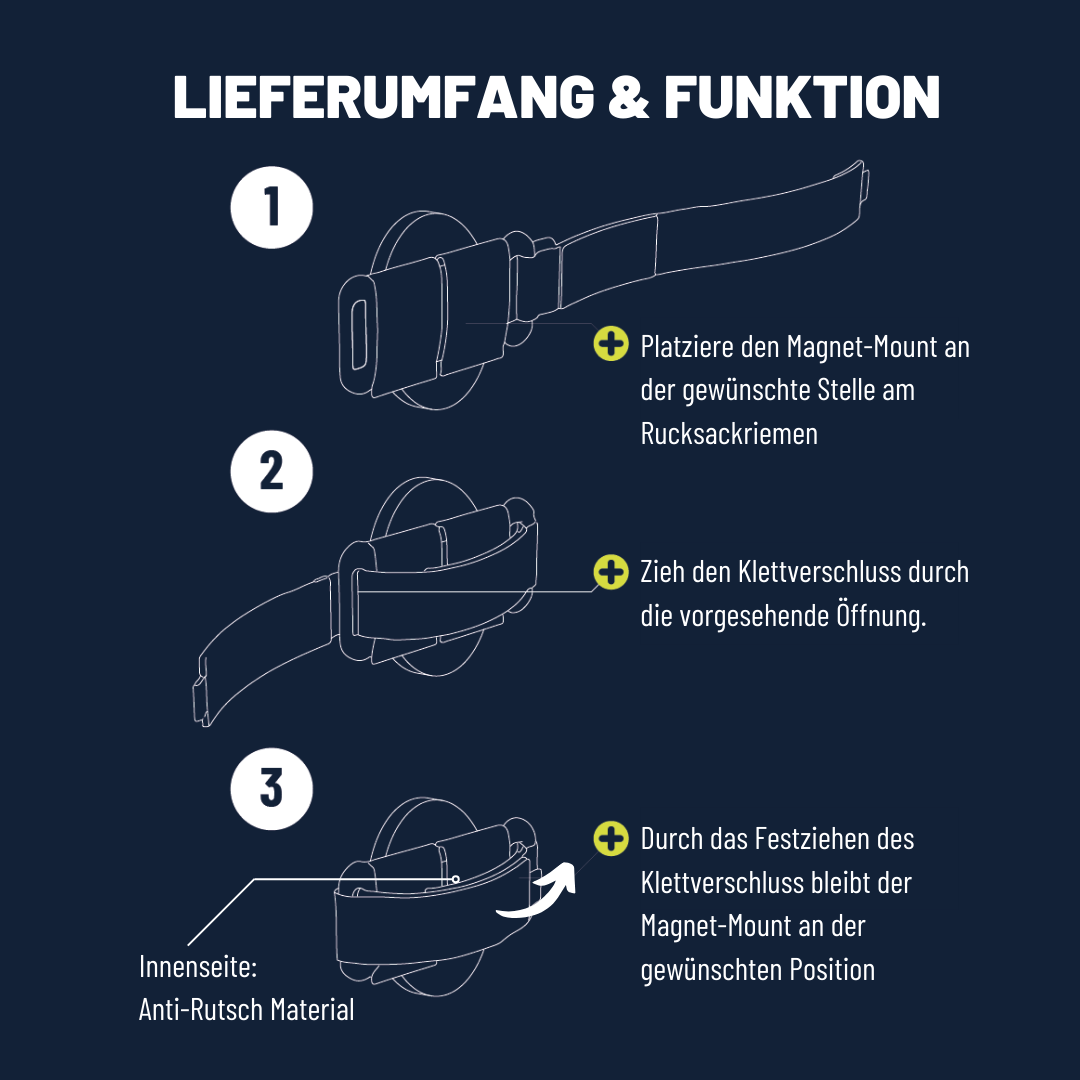 LIEFERUMFANG & FUNKTION

1

Platziere den Magnet-Mount an der gewünschte Stelle am Rucksackriemen

2

Zieh den Klettverschluss durch die vorgesehende Öffnung.

3

Durch das Festziehen des Klettverschluss bleibt der Magnet-Mount an der gewünschten Position

Innenseite: Anti-Rutsch Material